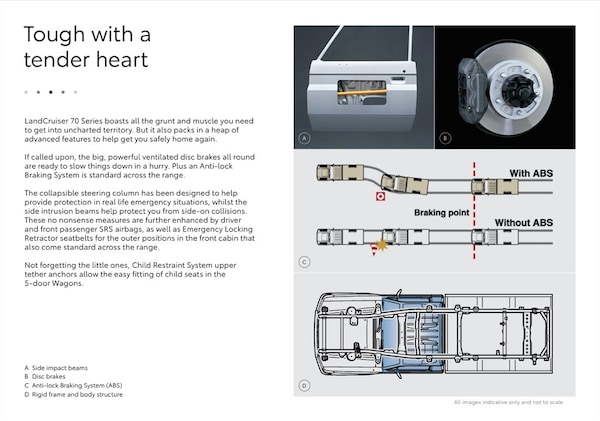 Tough with a tender heart

LandCruiser 70 Series boasts all the grunt and muscle you need to get into uncharted territory. But it also packs in a heap of advanced features to help get you safely home again.

If called upon, the big, powerful ventilated disc brakes all round are ready to slow things down in a hurry. Plus an Anti-lock Braking System is standard across the range.

The collapsible steering column has been designed to help provide protection in real life emergency situations, whilst the side intrusion beams help protect you from side-on collisions. These no nonsense measures are further enhanced by driver and front passenger SRS airbags, as well as Emergency Locking Retractor seatbelts for the outer positions in the front cabin that also come standard across the range.

Not forgetting the little ones, Child Restraint System upper tether anchors allow the easy fitting of child seats in the 5-door Wagons.

A Side impact beams
B Disc brakes
C Anti-lock Braking System (ABS)
D Rigid frame and body structure

A

B

With ABS

Braking point

Without ABS

C

D

All images indicative only and not to scale