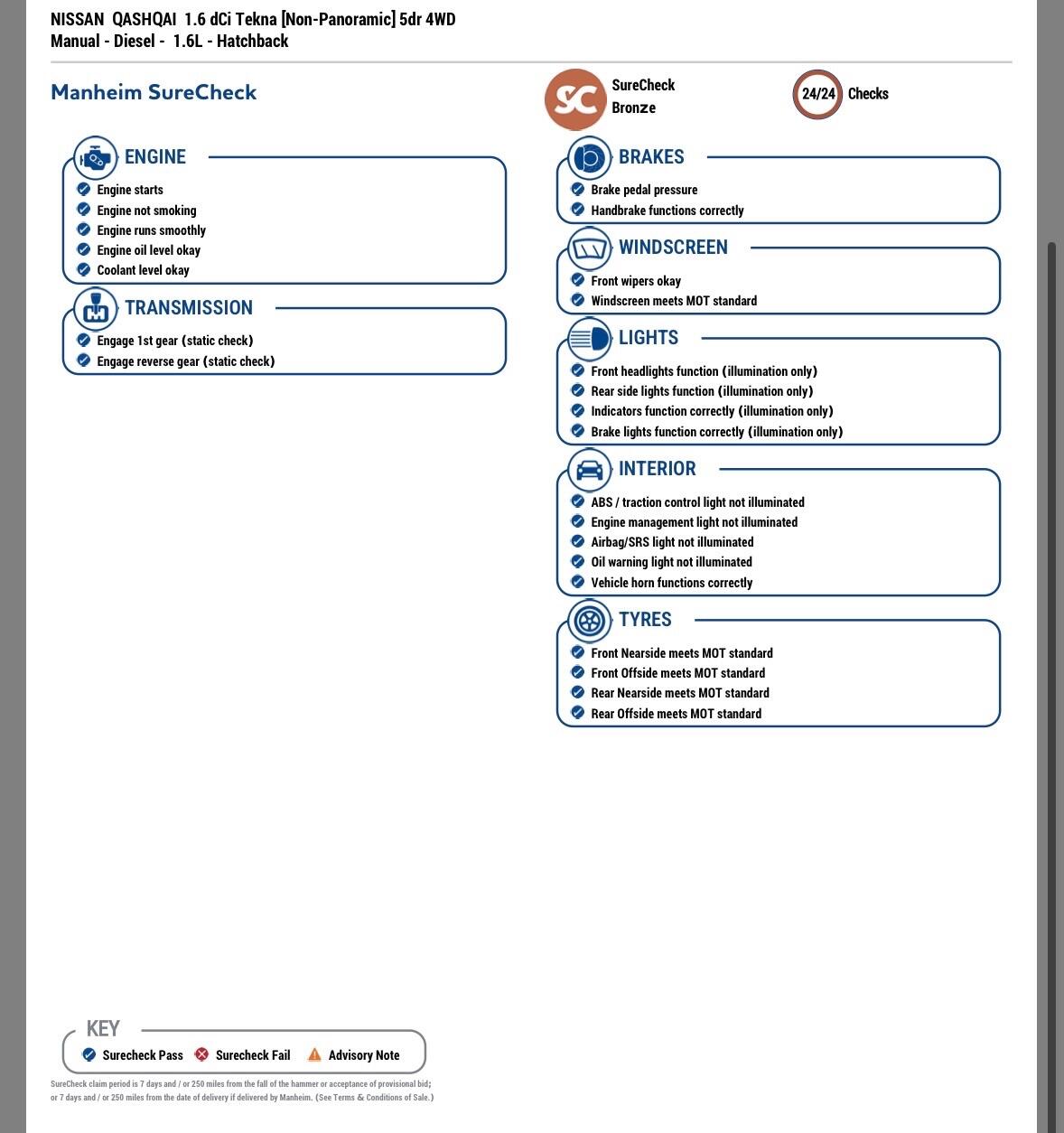 NISSAN QASHQAI 1.6 dCi Tekna [Non-Panoramic] 5dr 4WD
Manual - Diesel - 1.6L - Hatchback

Manheim SureCheck

SC SureCheck Bronze

24/24 Checks

ENGINE
Engine starts
Engine not smoking
Engine runs smoothly
Engine oil level okay
Coolant level okay

TRANSMISSION
Engage 1st gear (static check)
Engage reverse gear (static check)

BRAKES
Brake pedal pressure
Handbrake functions correctly

WINDSCREEN
Front wipers okay
Windscreen meets MOT standard

LIGHTS
Front headlights function (illumination only)
Rear side lights function (illumination only)
Indicators function correctly (illumination only)
Brake lights function correctly (illumination only)

INTERIOR
ABS / traction control light not illuminated
Engine management light not illuminated
Airbag/SRS light not illuminated
Oil warning light not illuminated
Vehicle horn functions correctly

TYRES
Front Nearside meets MOT standard
Front Offside meets MOT standard
Rear Nearside meets MOT standard
Rear Offside meets MOT standard

KEY
Surecheck Pass Surecheck Fail Advisory Note

SureCheck claim period is 7 days and / or 250 miles from the fall of the hammer or acceptance of provisional bid; or 7 days and / or 250 miles from the date of delivery if delivered by Manheim. (See Terms & Conditions of Sale.)