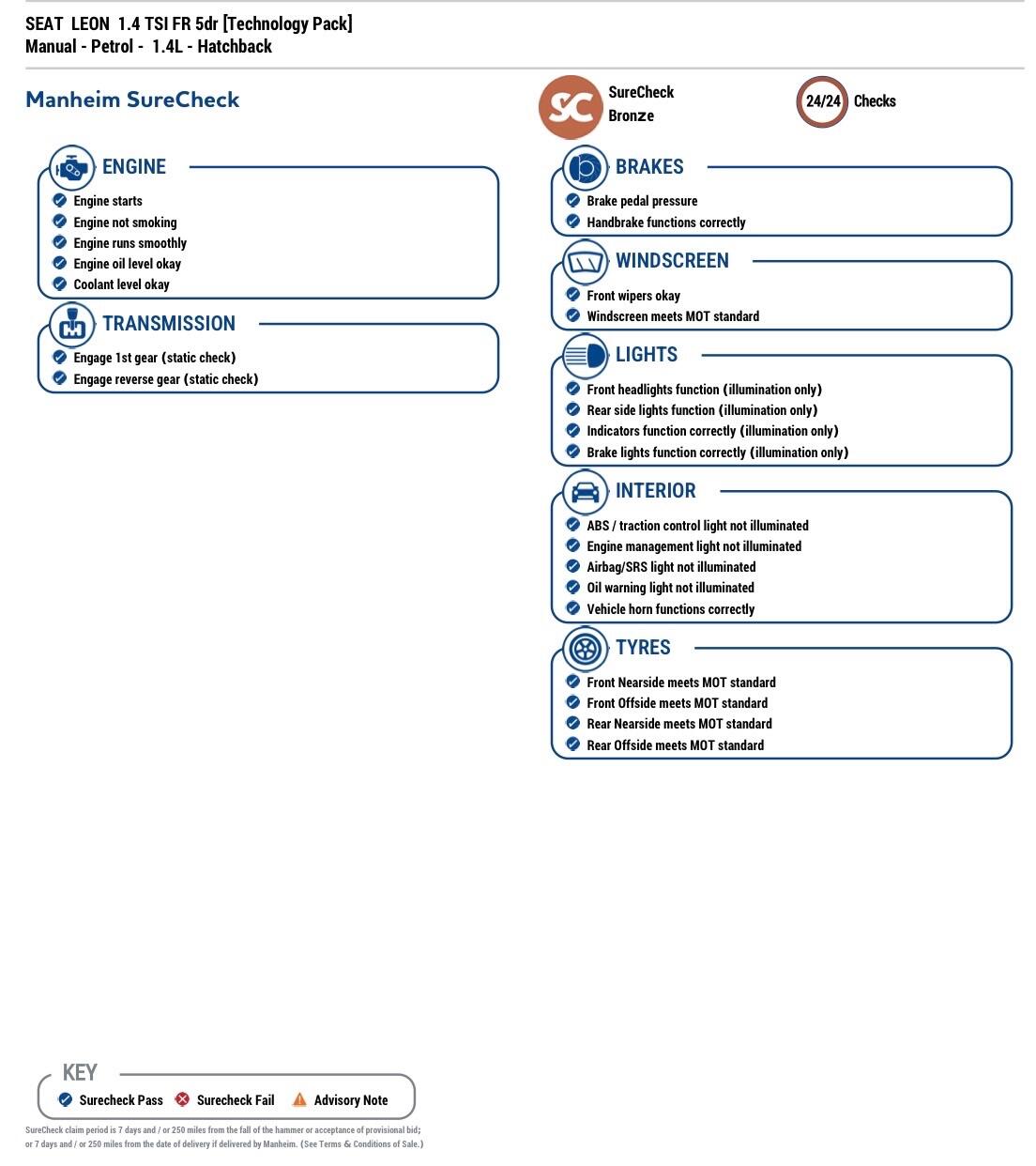 SEAT LEON 1.4 TSI FR 5dr [Technology Pack]
Manual - Petrol - 1.4L - Hatchback

Manheim SureCheck

SC SureCheck Bronze

24/24 Checks

ENGINE
Engine starts
Engine not smoking
Engine runs smoothly
Engine oil level okay
Coolant level okay

TRANSMISSION
Engage 1st gear (static check)
Engage reverse gear (static check)

BRAKES
Brake pedal pressure
Handbrake functions correctly

WINDSCREEN
Front wipers okay
Windscreen meets MOT standard

LIGHTS
Front headlights function (illumination only)
Rear side lights function (illumination only)
Indicators function correctly (illumination only)
Brake lights function correctly (illumination only)

INTERIOR
ABS / traction control light not illuminated
Engine management light not illuminated
Airbag/SRS light not illuminated
Oil warning light not illuminated
Vehicle horn functions correctly

TYRES
Front Nearside meets MOT standard
Front Offside meets MOT standard
Rear Nearside meets MOT standard
Rear Offside meets MOT standard

KEY
Surecheck Pass Surecheck Fail Advisory Note

SureCheck claim period is 7 days and / or 250 miles from the fall of the hammer or acceptance of provisional bid; or 7 days and / or 250 miles from the date of delivery if delivered by Manheim. (See Terms & Conditions of Sale.)