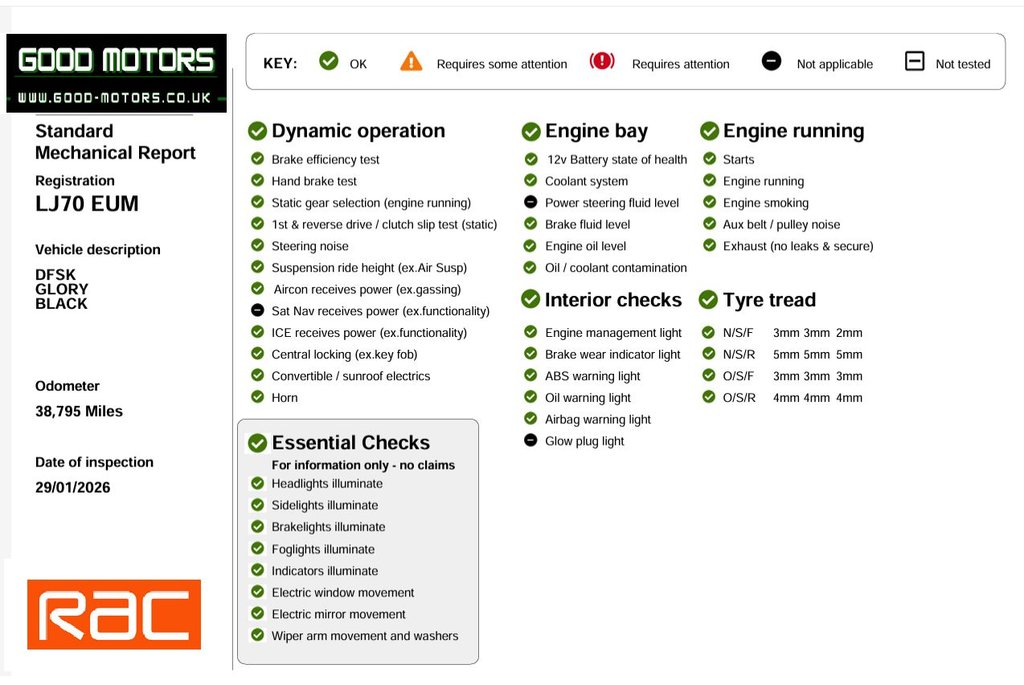 GOOD MOTORS
WWW.GOOD-MOTORS.CO.UK

KEY: OK Requires some attention Requires attention Not applicable Not tested

Standard Mechanical Report

Registration
LJ70 EUM

Vehicle description
DFSK
GLORY
BLACK

Odometer
38,795 Miles

Date of inspection
29/01/2026

RAC

Dynamic operation
Brake efficiency test
Hand brake test
Static gear selection (engine running)
1st & reverse drive / clutch slip test (static)
Steering noise
Suspension ride height (ex.Air Susp)
Aircon receives power (ex.gassing)
Sat Nav receives power (ex.functionality)
ICE receives power (ex.functionality)
Central locking (ex.key fob)
Convertible / sunroof electrics
Horn

Essential Checks
For information only - no claims
Headlights illuminate
Sidelights illuminate
Brakelights illuminate
Foglights illuminate
Indicators illuminate
Electric window movement
Electric mirror movement
Wiper arm movement and washers

Engine bay
12v Battery state of health
Coolant system
Power steering fluid level
Brake fluid level
Engine oil level
Oil / coolant contamination

Interior checks
Engine management light
Brake wear indicator light
ABS warning light
Oil warning light
Airbag warning light
Glow plug light

Engine running
Starts
Engine running
Engine smoking
Aux belt / pulley noise
Exhaust (no leaks & secure)

Tyre tread
N/S/F 3mm 3mm 2mm
N/S/R 5mm 5mm 5mm
O/S/F 3mm 3mm 3mm
O/S/R 4mm 4mm 4mm