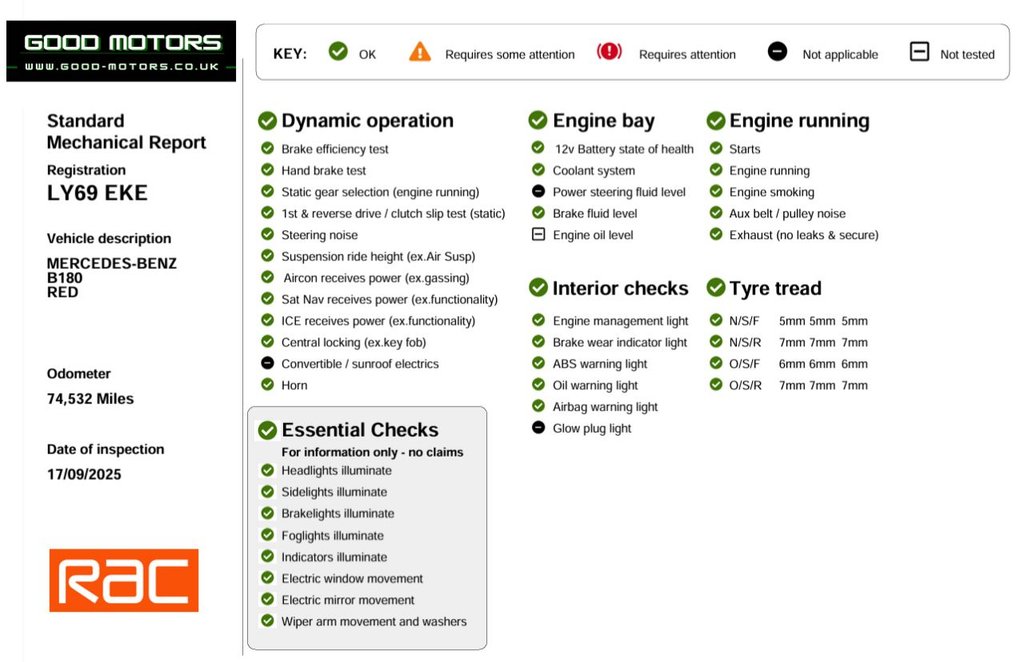 GOOD MOTORS
WWW.GOOD-MOTORS.CO.UK

KEY: OK Requires some attention Requires attention Not applicable Not tested

Standard Mechanical Report

Registration
LY69 EKE

Vehicle description
MERCEDES-BENZ
B180
RED

Odometer
74,532 Miles

Date of inspection
17/09/2025

RAC

Dynamic operation
Brake efficiency test
Hand brake test
Static gear selection (engine running)
1st & reverse drive / clutch slip test (static)
Steering noise
Suspension ride height (ex.Air Susp)
Aircon receives power (ex.gassing)
Sat Nav receives power (ex.functionality)
ICE receives power (ex.functionality)
Central locking (ex.key fob)
Convertible / sunroof electrics
Horn

Essential Checks
For information only - no claims
Headlights illuminate
Sidelights illuminate
Brakelights illuminate
Foglights illuminate
Indicators illuminate
Electric window movement
Electric mirror movement
Wiper arm movement and washers

Engine bay
12v Battery state of health
Coolant system
Power steering fluid level
Brake fluid level
Engine oil level

Interior checks
Engine management light
Brake wear indicator light
ABS warning light
Oil warning light
Airbag warning light
Glow plug light

Engine running
Starts
Engine running
Engine smoking
Aux belt / pulley noise
Exhaust (no leaks & secure)

Tyre tread
N/S/F 5mm 5mm 5mm
N/S/R 7mm 7mm 7mm
O/S/F 6mm 6mm 6mm
O/S/R 7mm 7mm 7mm