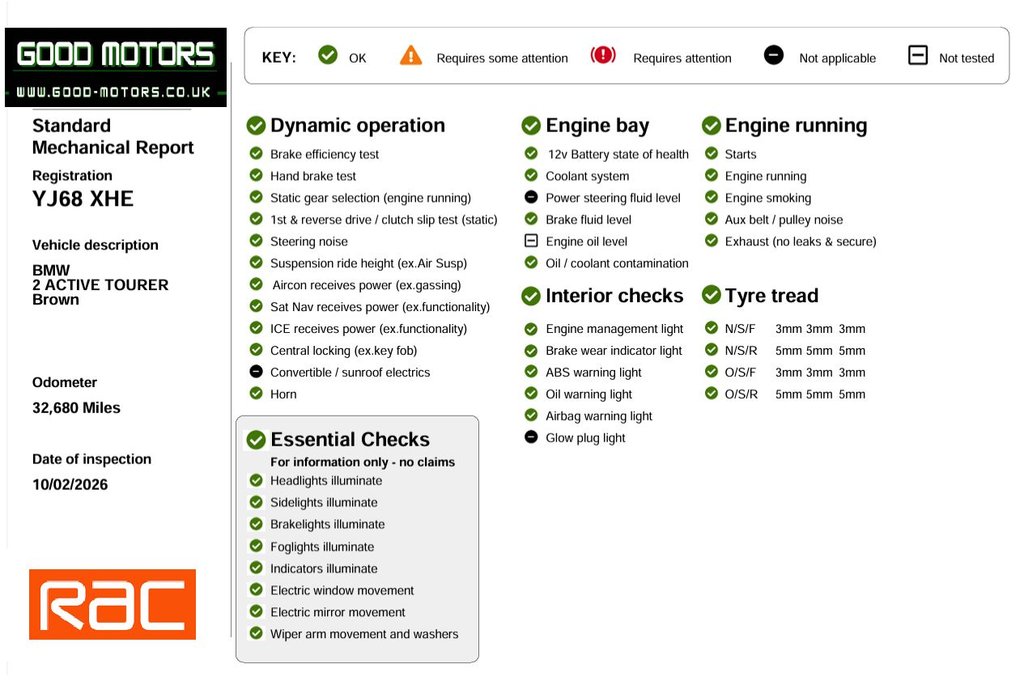 GOOD MOTORS
WWW.GOOD-MOTORS.CO.UK

KEY: OK Requires some attention Requires attention Not applicable Not tested

Standard Mechanical Report

Registration
YJ68 XHE

Vehicle description
BMW
2 ACTIVE TOURER
Brown

Odometer
32,680 Miles

Date of inspection
10/02/2026

RAC

Dynamic operation
Brake efficiency test
Hand brake test
Static gear selection (engine running)
1st & reverse drive / clutch slip test (static)
Steering noise
Suspension ride height (ex.Air Susp)
Aircon receives power (ex.gassing)
Sat Nav receives power (ex.functionality)
ICE receives power (ex.functionality)
Central locking (ex.key fob)
Convertible / sunroof electrics
Horn

Essential Checks
For information only - no claims
Headlights illuminate
Sidelights illuminate
Brakelights illuminate
Foglights illuminate
Indicators illuminate
Electric window movement
Electric mirror movement
Wiper arm movement and washers

Engine bay
12v Battery state of health
Coolant system
Power steering fluid level
Brake fluid level
Engine oil level
Oil / coolant contamination

Interior checks
Engine management light
Brake wear indicator light
ABS warning light
Oil warning light
Airbag warning light
Glow plug light

Engine running
Starts
Engine running
Engine smoking
Aux belt / pulley noise
Exhaust (no leaks & secure)

Tyre tread
N/S/F 3mm 3mm 3mm
N/S/R 5mm 5mm 5mm
O/S/F 3mm 3mm 3mm
O/S/R 5mm 5mm 5mm