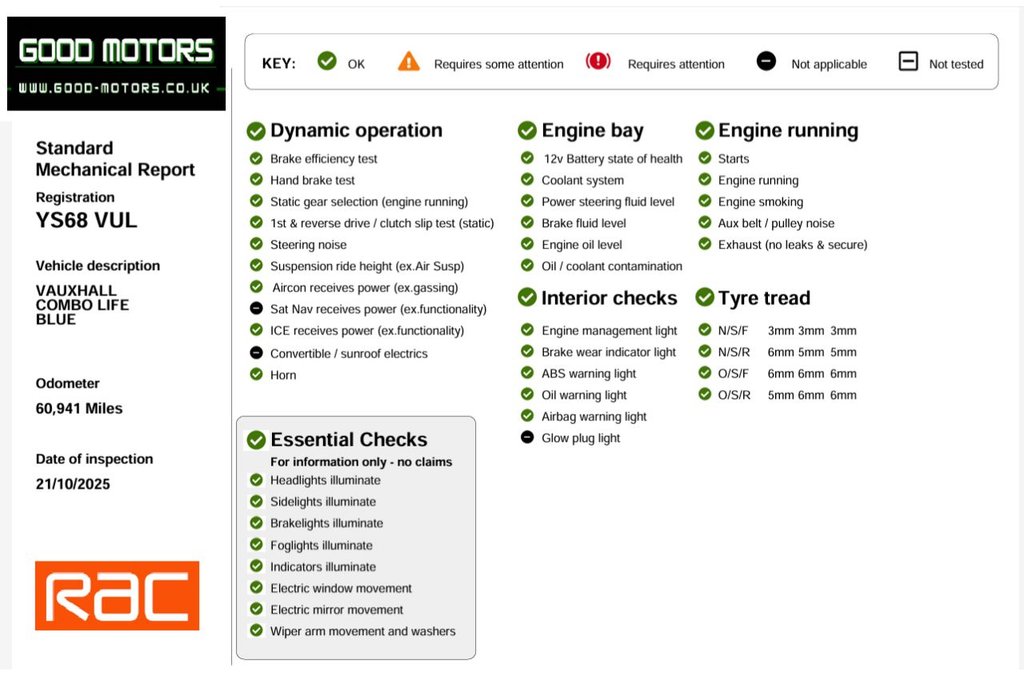 GOOD MOTORS
WWW.GOOD-MOTORS.CO.UK

KEY: OK Requires some attention Requires attention Not applicable Not tested

Standard Mechanical Report

Registration
YS68 VUL

Vehicle description
VAUXHALL
COMBO LIFE
BLUE

Odometer
60,941 Miles

Date of inspection
21/10/2025

RAC

Dynamic operation
Brake efficiency test
Hand brake test
Static gear selection (engine running)
1st & reverse drive / clutch slip test (static)
Steering noise
Suspension ride height (ex.Air Susp)
Aircon receives power (ex.gassing)
Sat Nav receives power (ex.functionality)
ICE receives power (ex.functionality)
Convertible / sunroof electrics
Horn

Essential Checks
For information only - no claims
Headlights illuminate
Sidelights illuminate
Brakelights illuminate
Foglights illuminate
Indicators illuminate
Electric window movement
Electric mirror movement
Wiper arm movement and washers

Engine bay
12v Battery state of health
Coolant system
Power steering fluid level
Brake fluid level
Engine oil level
Oil / coolant contamination

Interior checks
Engine management light
Brake wear indicator light
ABS warning light
Oil warning light
Airbag warning light
Glow plug light

Engine running
Starts
Engine running
Engine smoking
Aux belt / pulley noise
Exhaust (no leaks & secure)

Tyre tread
N/S/F 3mm 3mm 3mm
N/S/R 6mm 5mm 5mm
O/S/F 6mm 6mm 6mm
O/S/R 5mm 6mm 6mm