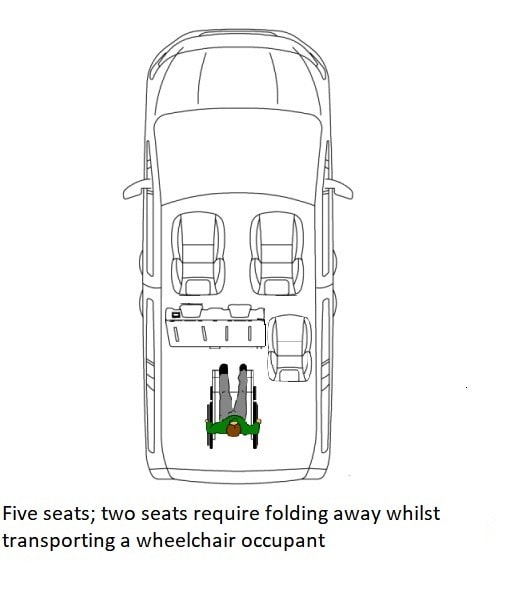 Five seats; two seats require folding away whilst transporting a wheelchair occupant