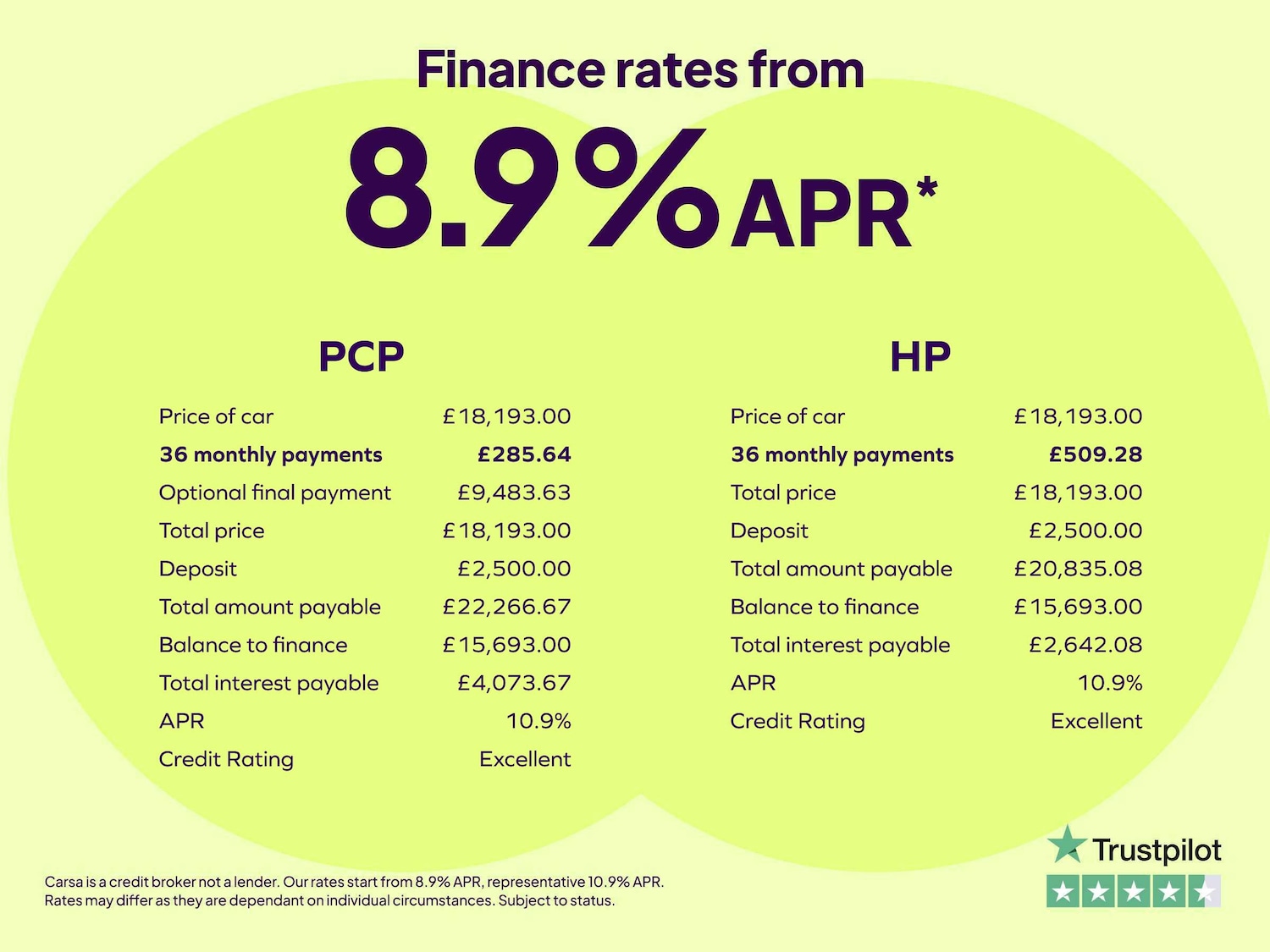 Finance rates from

8.9% APR*

PCP

Price of car £18,193.00
36 monthly payments £285.64
Optional final payment £9,483.63
Total price £18,193.00
Deposit £2,500.00
Total amount payable £22,266.67
Balance to finance £15,693.00
Total interest payable £4,073.67
APR 10.9%
Credit Rating Excellent

HP

Price of car £18,193.00
36 monthly payments £509.28
Total price £18,193.00
Deposit £2,500.00
Total amount payable £20,835.08
Balance to finance £15,693.00
Total interest payable £2,642.08
APR 10.9%
Credit Rating Excellent

Carsa is a credit broker not a lender. Our rates start from 8.9% APR, representative 10.9% APR. Rates may differ as they are dependant on individual circumstances. Subject to status.

Trustpilot